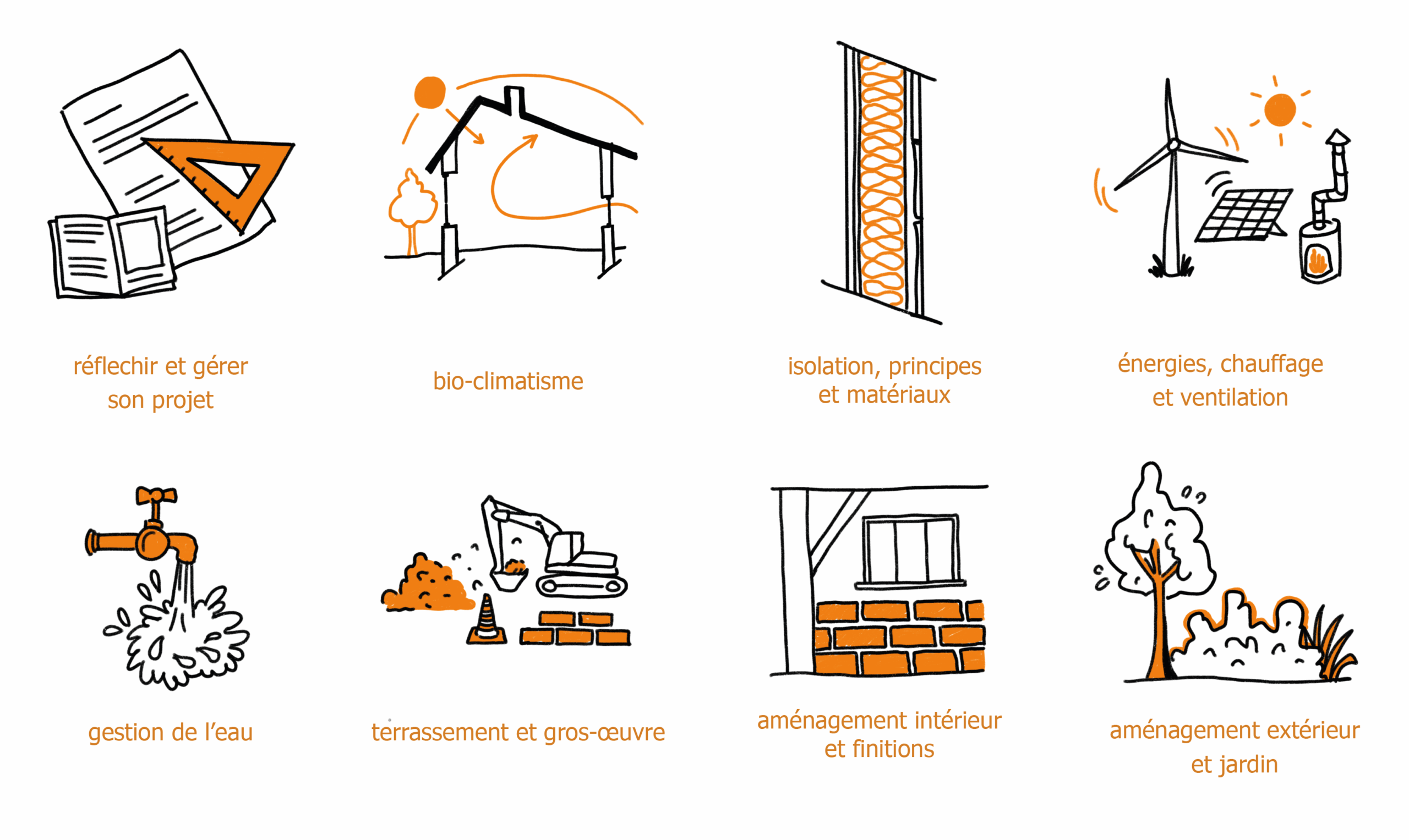 réflechir et gérer son projet

bio-climatisme

isolation, principes et matériaux

énergies, chauffage et ventilation

gestion de l’eau

terrassement et gros-œuvre

aménagement intérieur et finitions

aménagement extérieur et jardin